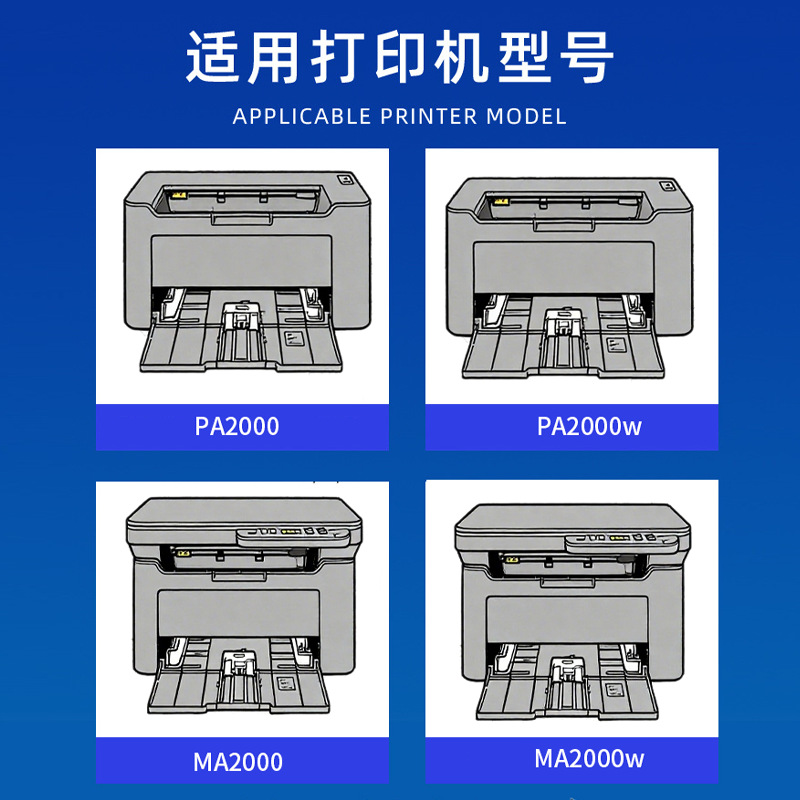 适用打印机型号

APPLICABLE PRINTER MODEL

PA2000

PA2000w

MA2000

MA2000w