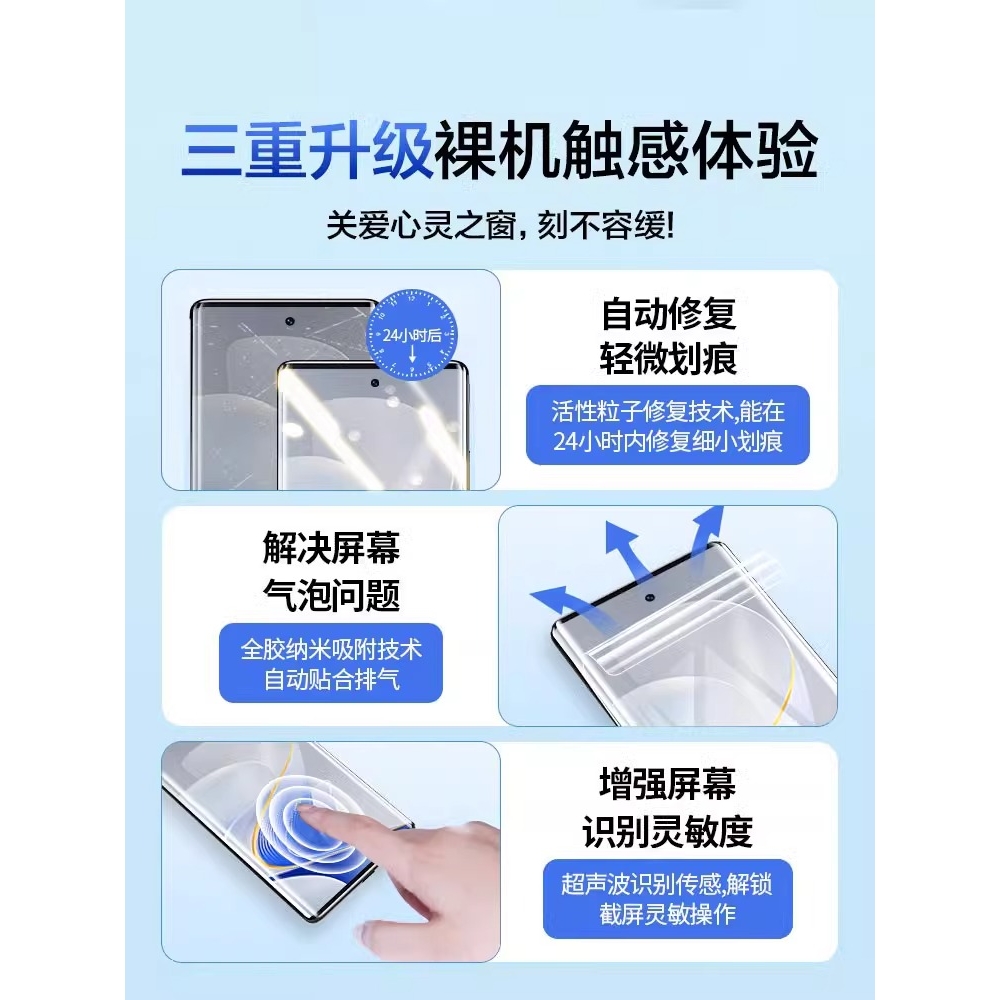 三重升级裸机触感体验

关爱心灵之窗，刻不容缓!

24小时后

自动修复
轻微划痕

活性粒子修复技术,能在24小时内修复细小划痕

解决屏幕
气泡问题

全胶纳米吸附技术
自动贴合排气

增强屏幕
识别灵敏度

超声波识别传感,解锁截屏灵敏操作