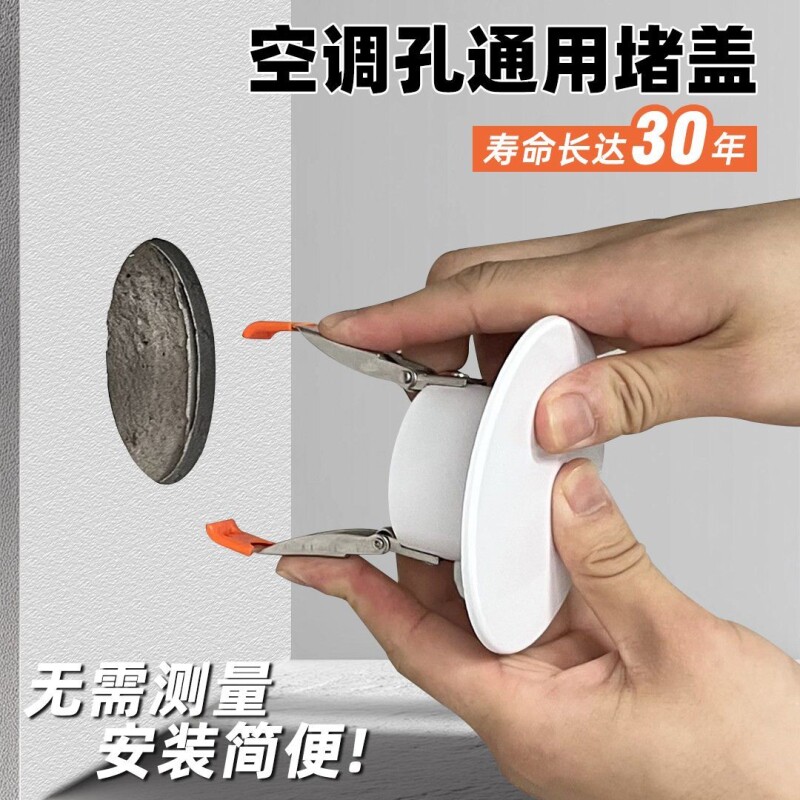 空调孔通用堵盖

寿命长达30年

无需测量
安装简便!