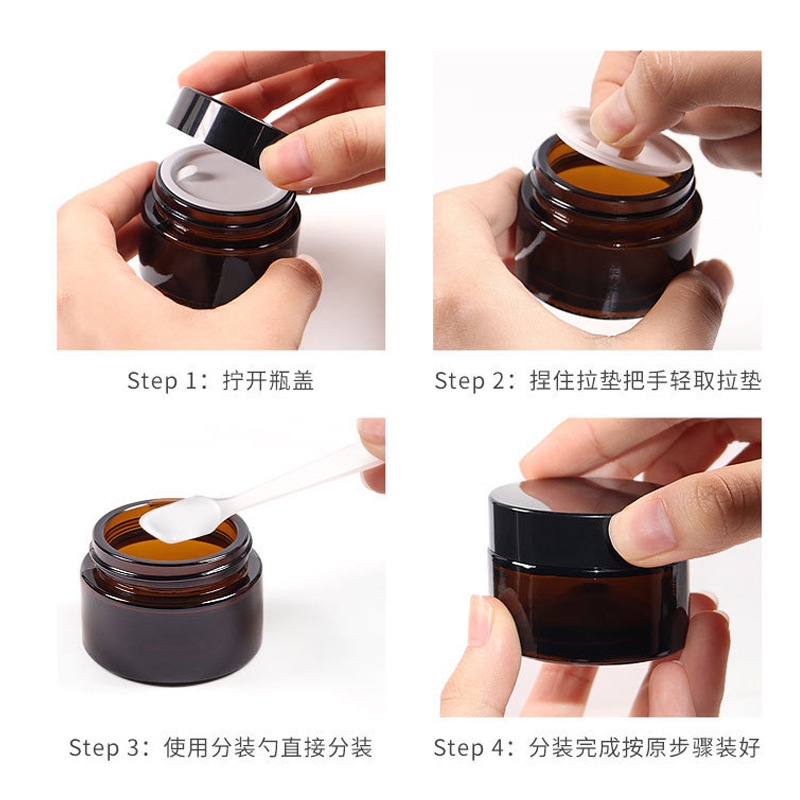 Step 1：拧开瓶盖

Step 2：捏住拉垫把手轻取拉垫

Step 3：使用分装勺直接分装

Step 4：分装完成按原步骤装好