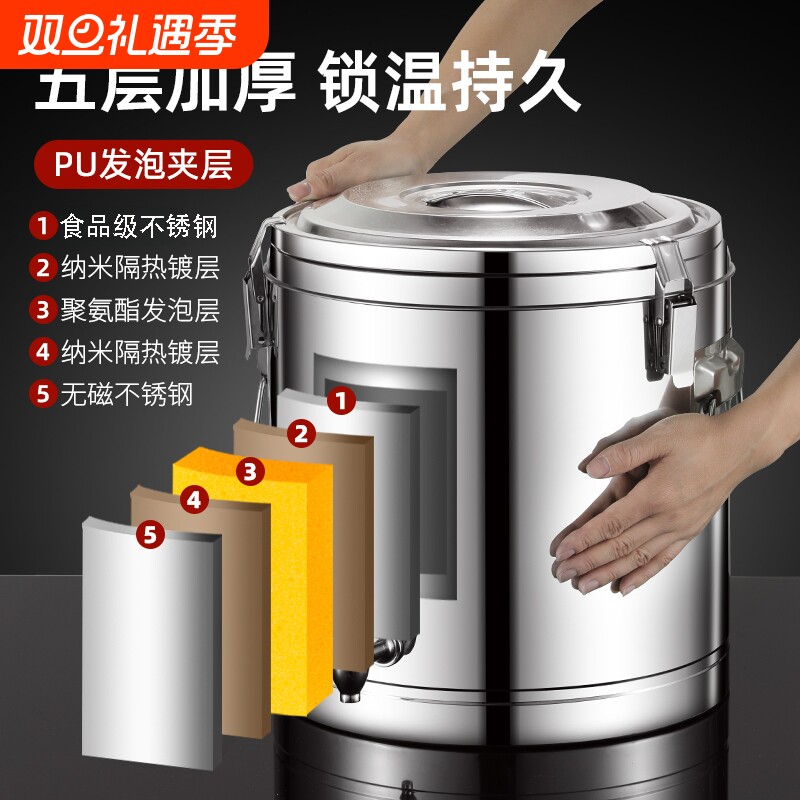 双旦礼遇季

五层加厚 锁温持久

PU发泡夹层

1 食品级不锈钢
2 纳米隔热镀层
3 聚氨酯发泡层
4 纳米隔热镀层
5 无磁不锈钢

1
2
3
4
5