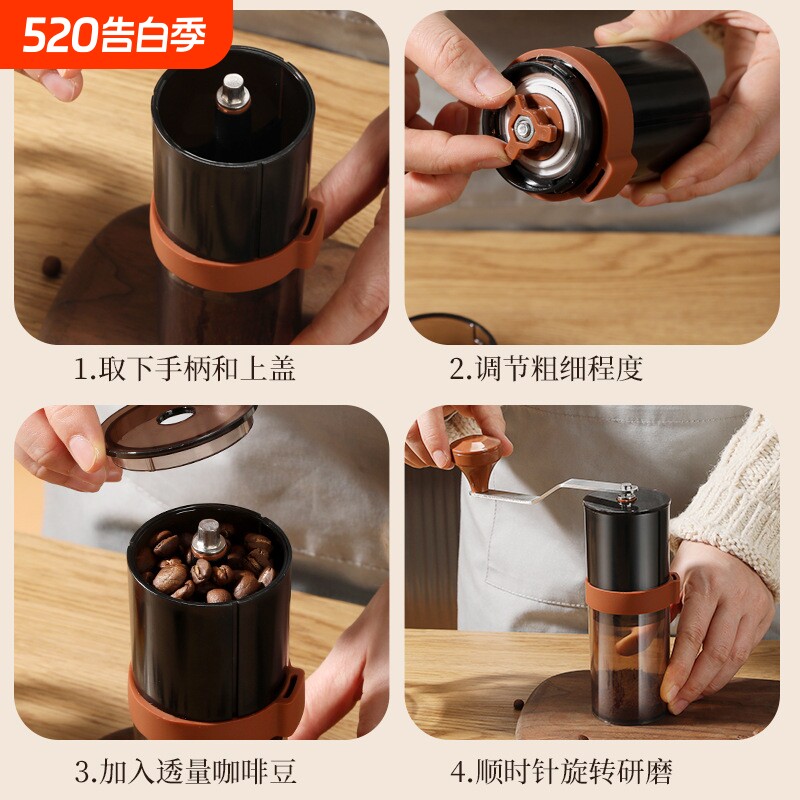 520告白季

1.取下手柄和上盖

2.调节粗细程度

3.加入透量咖啡豆

4.顺时针旋转研磨