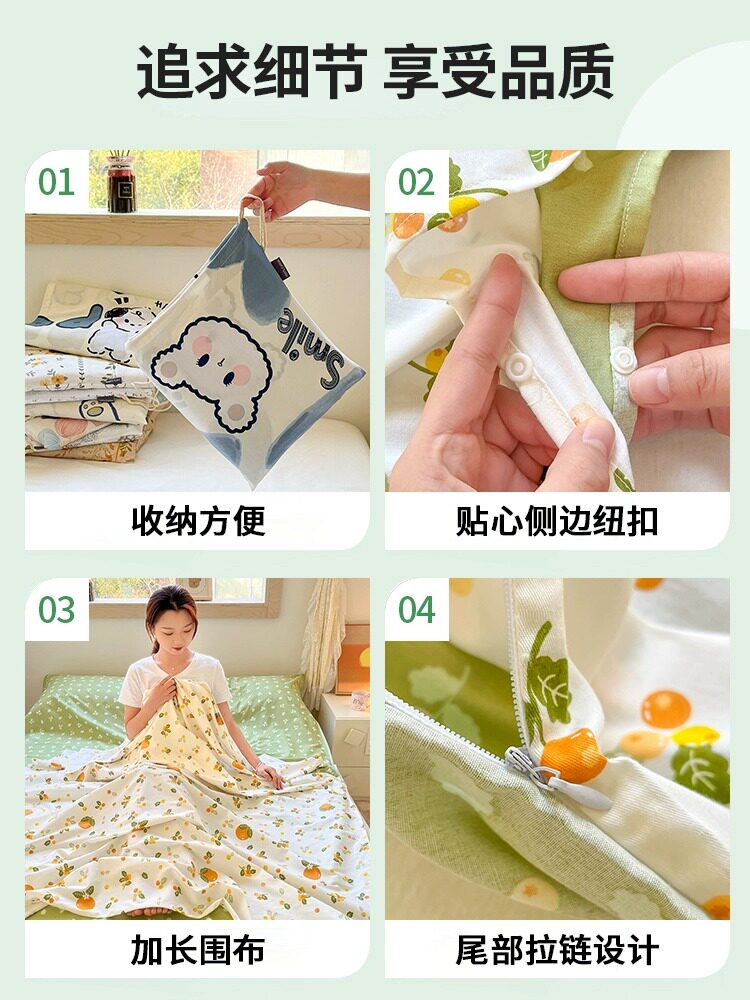 追求细节 享受品质

01

Smile

收纳方便

02

贴心侧边纽扣

03

加长围布

04

尾部拉链设计