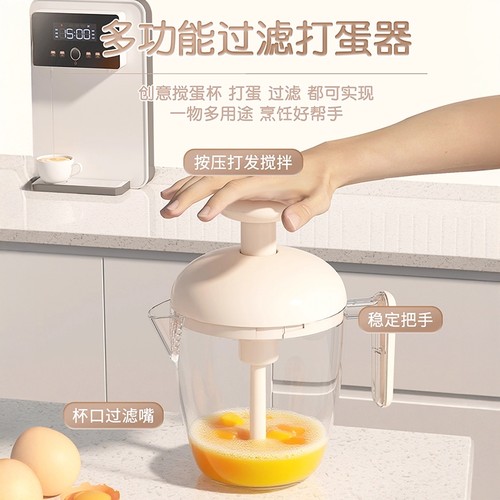 15:00

多功能过滤打蛋器

创意搅蛋杯 打蛋 过滤 都可实现
一物多用途 烹饪好帮手

按压打发搅拌

稳定把手

杯口过滤嘴