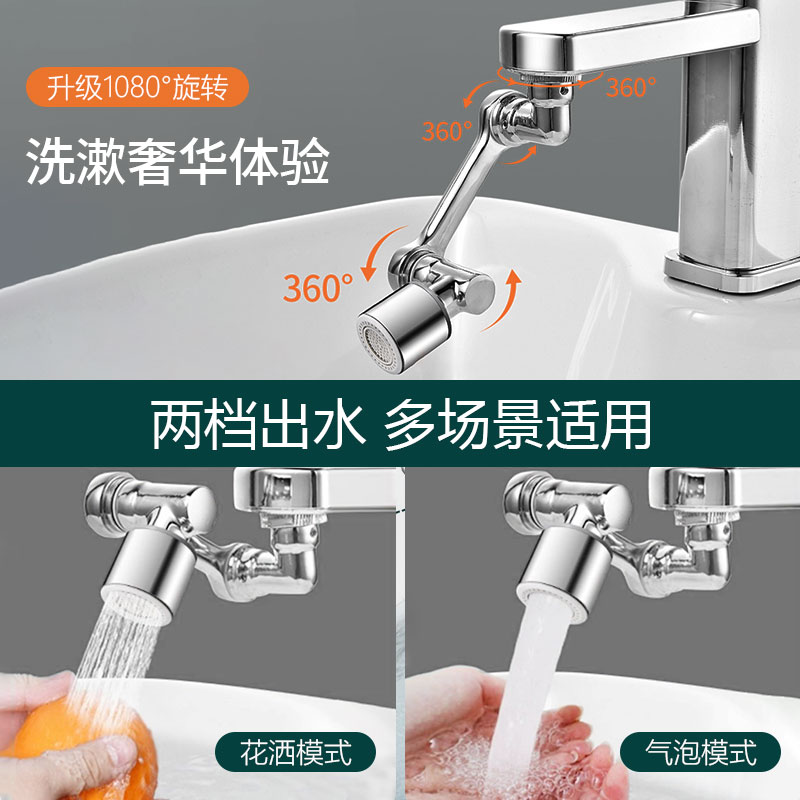 升级1080°旋转

洗漱奢华体验

360°

360°

360°

两档出水 多场景适用

花洒模式

气泡模式