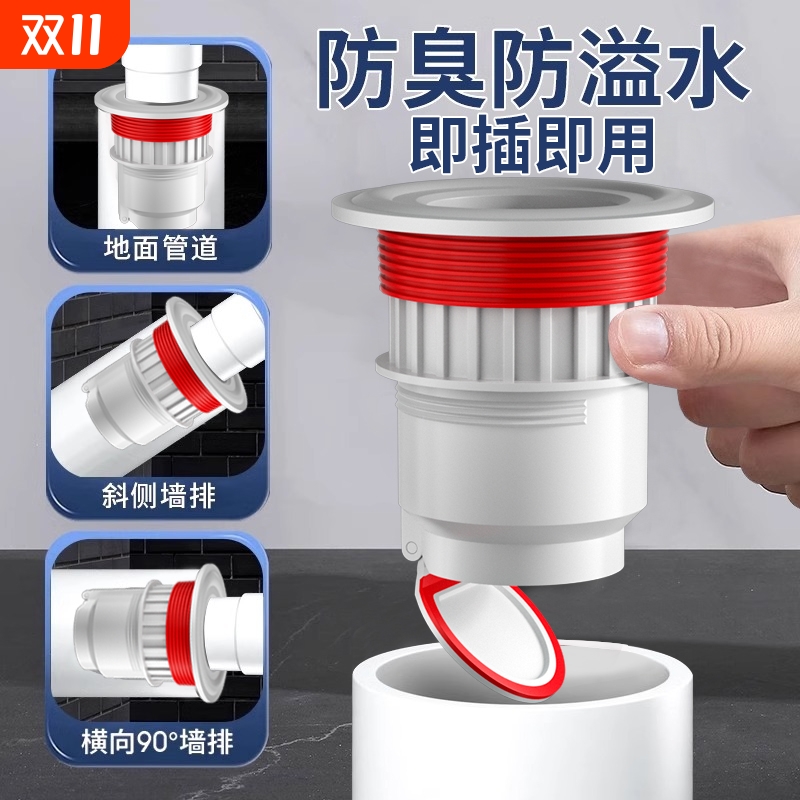 双11

防臭防溢水
即插即用

地面管道

斜侧墙排

横向90°墙排