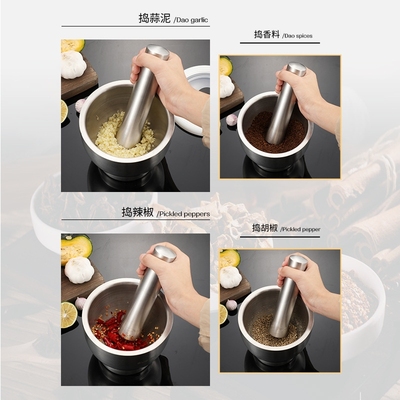 捣蒜泥 /Dao garlic

捣香料 /Dao spices

捣辣椒 /Pickled peppers

捣胡椒 /Pickled pepper