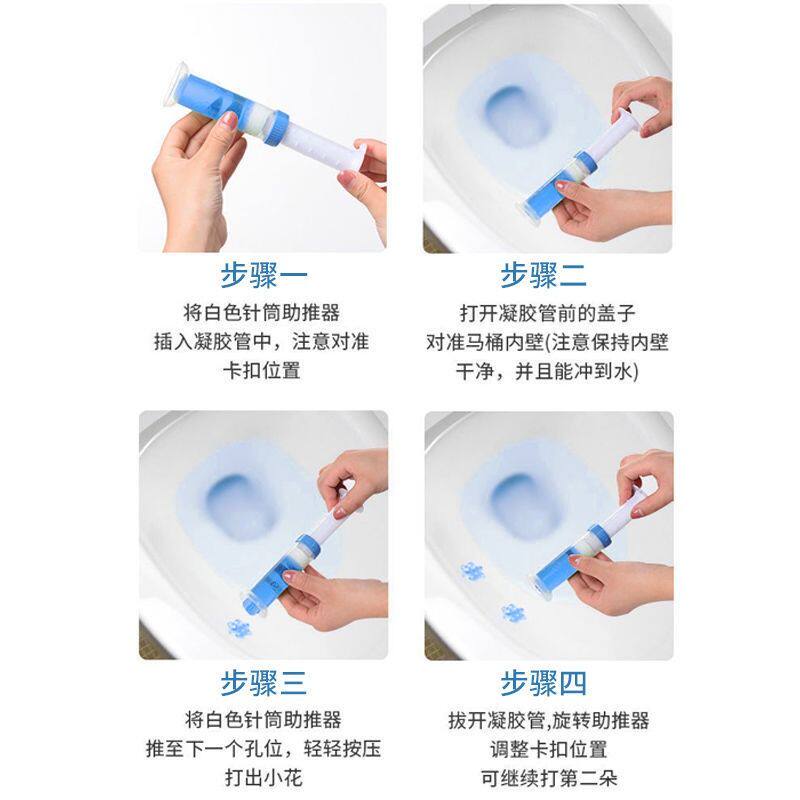 步骤一
将白色针筒助推器
插入凝胶管中，注意对准
卡扣位置

步骤二
打开凝胶管前的盖子
对准马桶内壁(注意保持内壁
干净，并且能冲到水)

步骤三
将白色针筒助推器
推至下一个孔位，轻轻按压
打出小花

步骤四
拔开凝胶管,旋转助推器
调整卡扣位置
可继续打第二朵