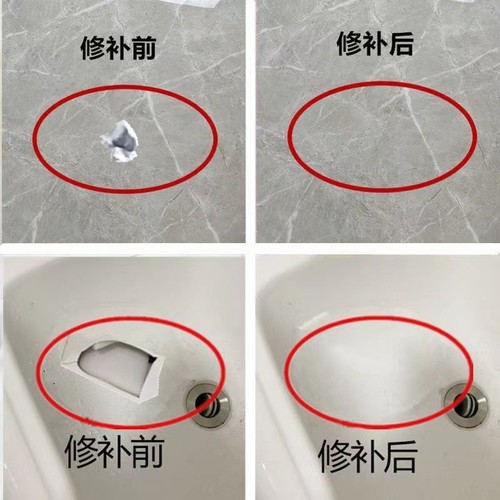 修补前

修补后

修补前

修补后