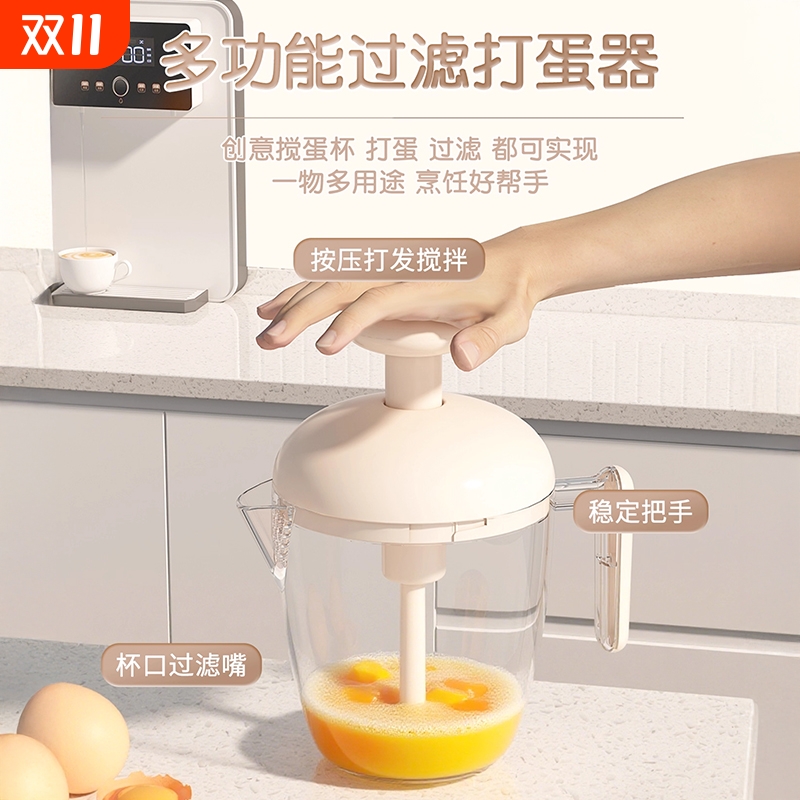 双11

多功能过滤打蛋器

创意搅蛋杯 打蛋 过滤 都可实现
一物多用途 烹饪好帮手

按压打发搅拌

稳定把手

杯口过滤嘴