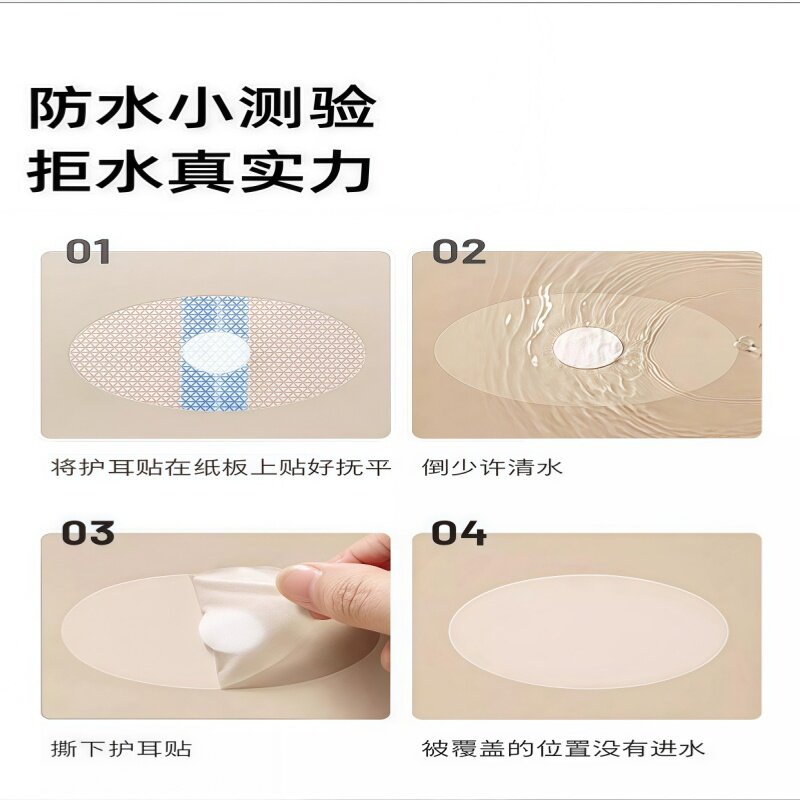 防水小测验
拒水真实力

01

将护耳贴在纸板上贴好抚平

02

倒少许清水

03

撕下护耳贴

04

被覆盖的位置没有进水