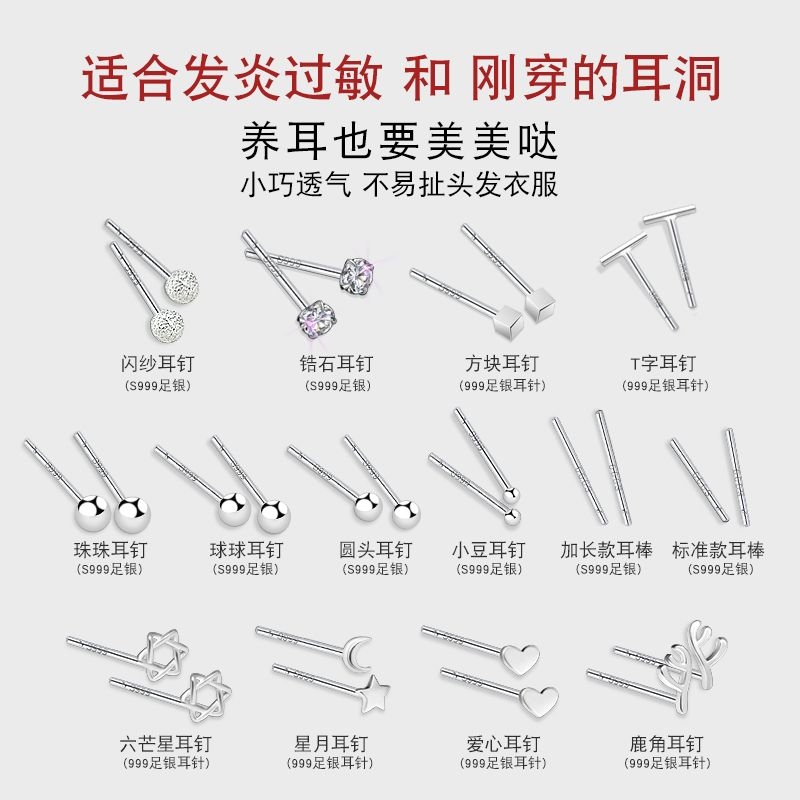 适合发炎过敏 和 刚穿的耳洞

养耳也要美美哒

小巧透气 不易扯头发衣服

闪纱耳钉
(S999足银)

锆石耳钉
(S999足银)

方块耳钉
(999足银耳针)

T字耳钉
(999足银耳针)

珠珠耳钉
(S999足银)

球球耳钉
(S999足银)

圆头耳钉
(S999足银)

小豆耳钉
(S999足银)

加长款耳棒
(S999足银)

标准款耳棒
(S999足银)

六芒星耳钉
(999足银耳针)

星月耳钉
(999足银耳针)

爱心耳钉
(999足银耳针)

鹿角耳钉
(999足银耳针)