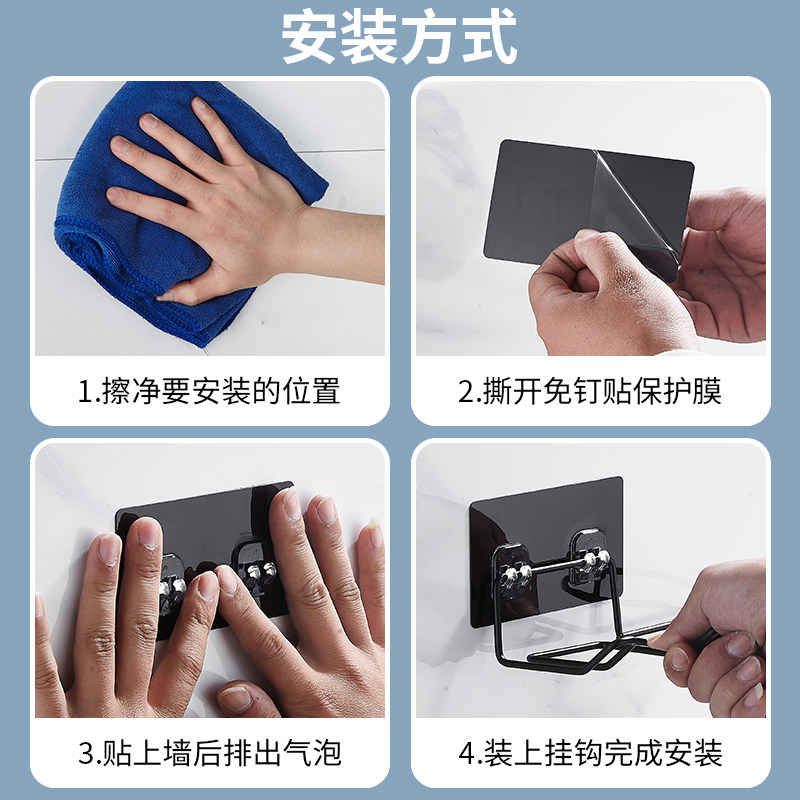 安装方式

1.擦净要安装的位置

2.撕开免钉贴保护膜

3.贴上墙后排出气泡

4.装上挂钩完成安装