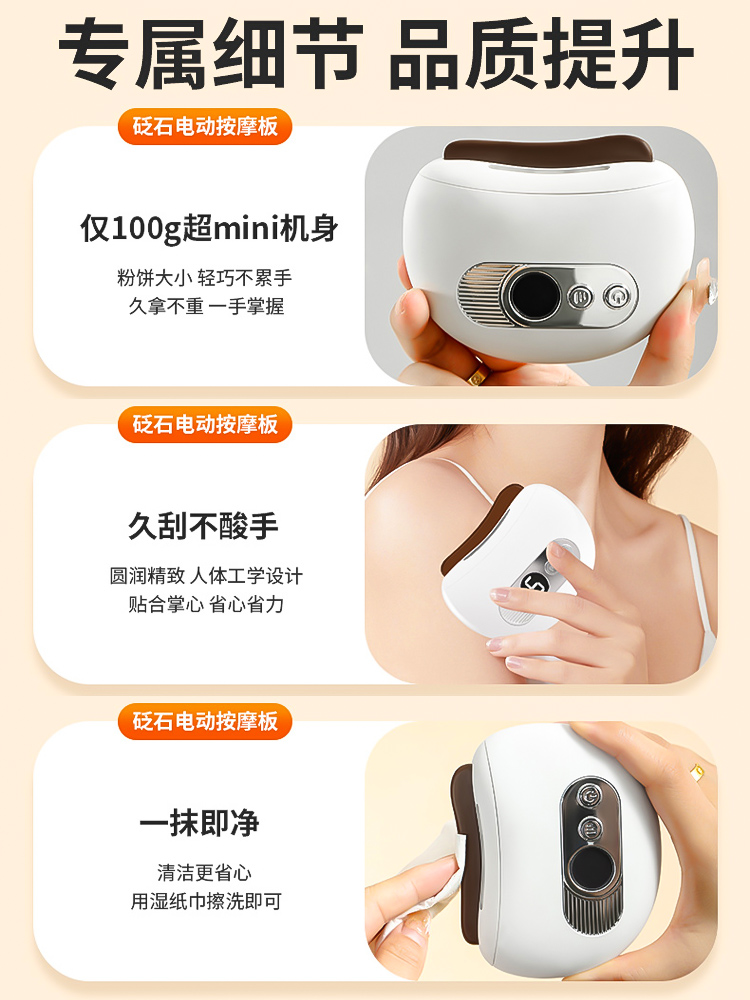 专属细节 品质提升

砭石电动按摩板

仅100g超mini机身

粉饼大小 轻巧不累手
久拿不重 一手掌握

砭石电动按摩板

久刮不酸手

圆润精致 人体工学设计
贴合掌心 省心省力

砭石电动按摩板

一抹即净

清洁更省心
用湿纸巾擦洗即可