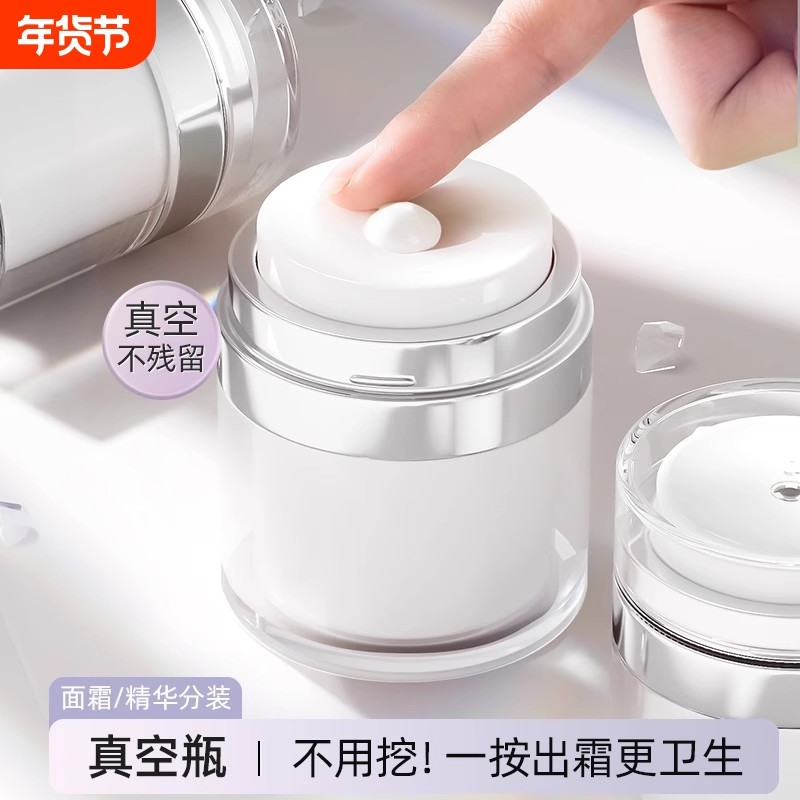 年货节

真空
不残留

面霜/精华分装

真空瓶 | 不用挖! 一按出霜更卫生