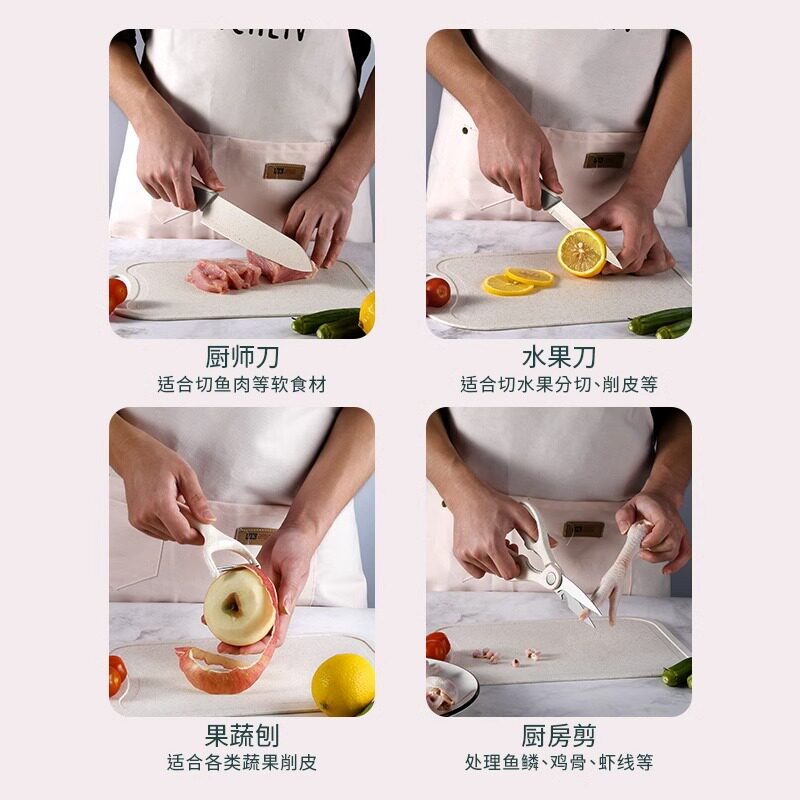 厨师刀
适合切鱼肉等软食材

水果刀
适合切水果分切、削皮等

果蔬刨
适合各类蔬果削皮

厨房剪
处理鱼鳞、鸡骨、虾线等