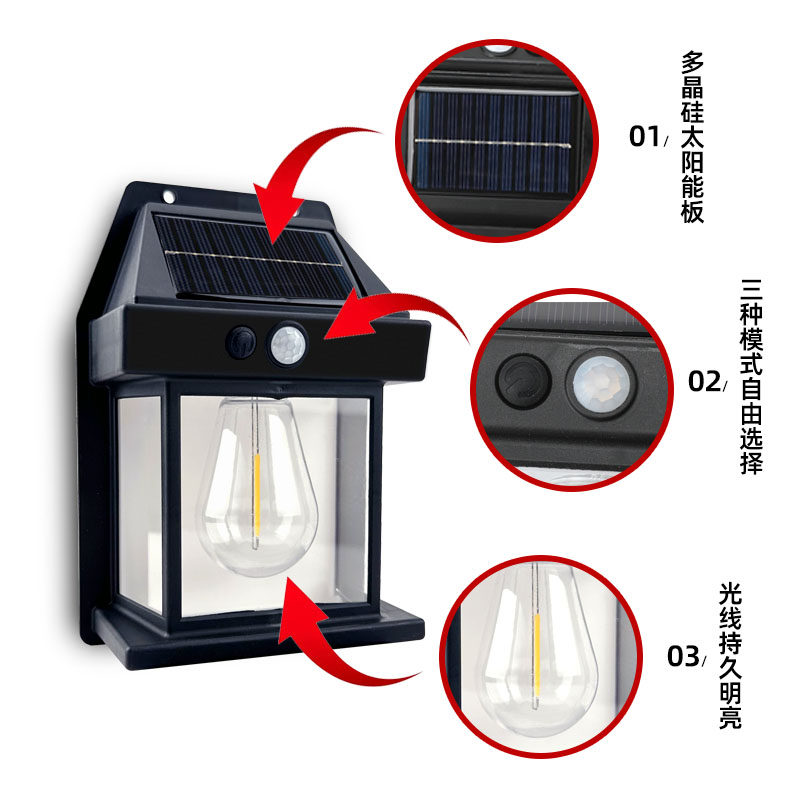 01/ 多晶硅太阳能板

02/ 三种模式自由选择

03/ 光线持久明亮