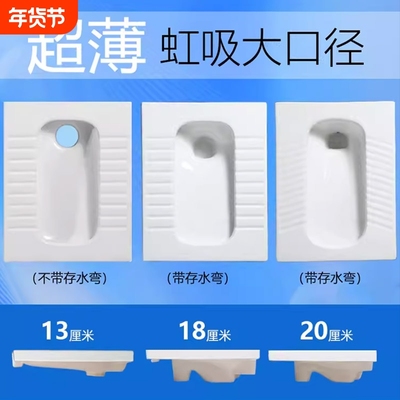 年货节

超薄 虹吸大口径

（不带存水弯）

（带存水弯）

（带存水弯）

13厘米

18厘米

20厘米