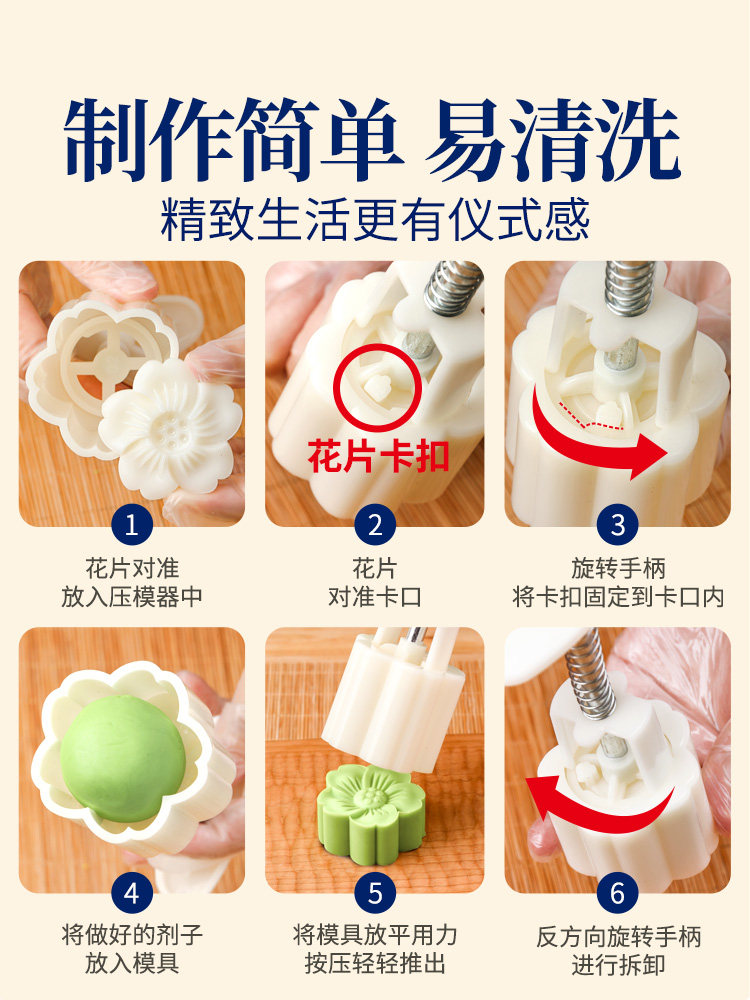 制作简单 易清洗
精致生活更有仪式感

花片卡扣

1
花片对准
放入压模器中

2
花片
对准卡口

3
旋转手柄
将卡扣固定到卡口内

4
将做好的剂子
放入模具

5
将模具放平用力
按压轻轻推出

6
反方向旋转手柄
进行拆卸