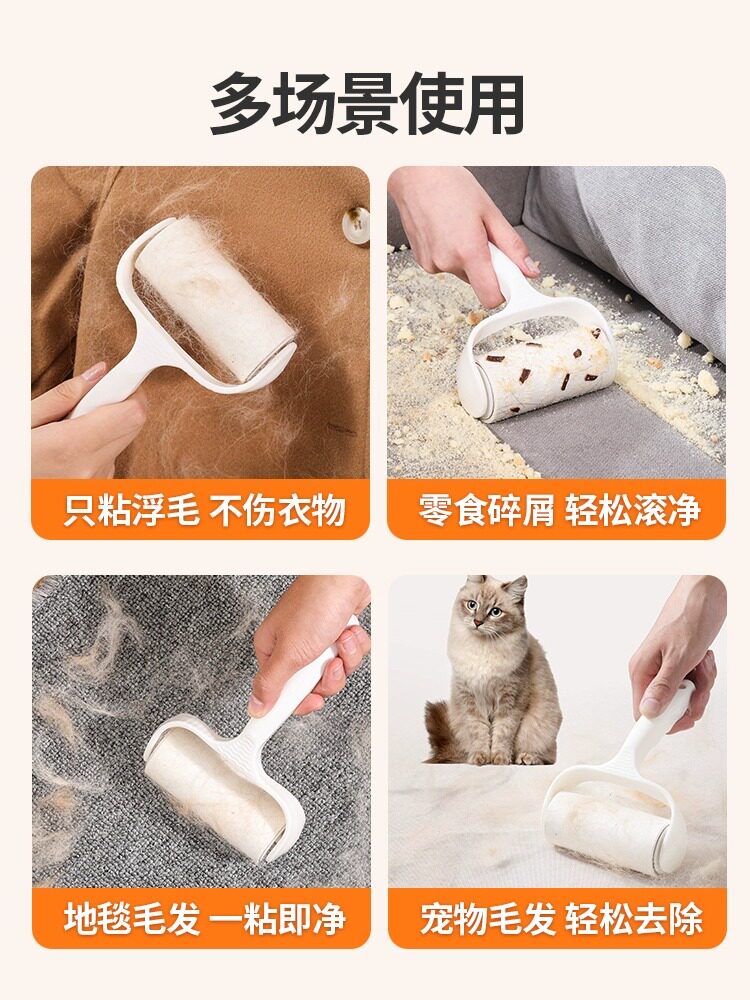 多场景使用

只粘浮毛 不伤衣物

零食碎屑 轻松滚净

地毯毛发 一粘即净

宠物毛发 轻松去除