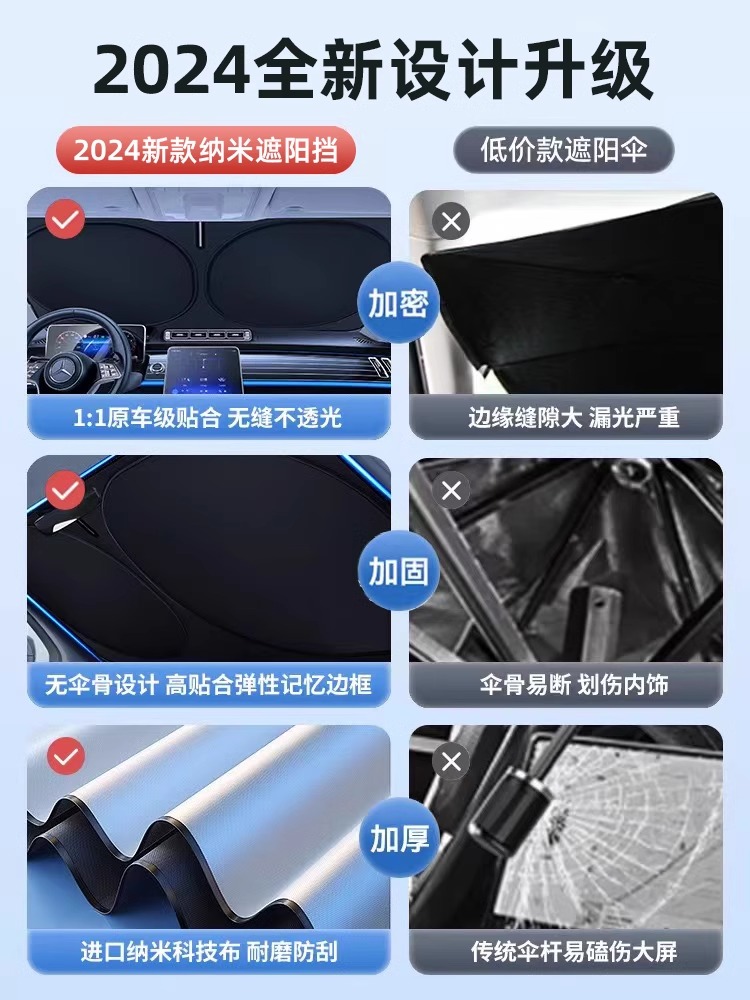 2024全新设计升级

2024新款纳米遮阳挡

低价款遮阳伞

加密

1:1原车级贴合 无缝不透光

边缘缝隙大 漏光严重

加固

无伞骨设计 高贴合弹性记忆边框

伞骨易断 划伤内饰

加厚

进口纳米科技布 耐磨防刮

传统伞杆易磕伤大屏