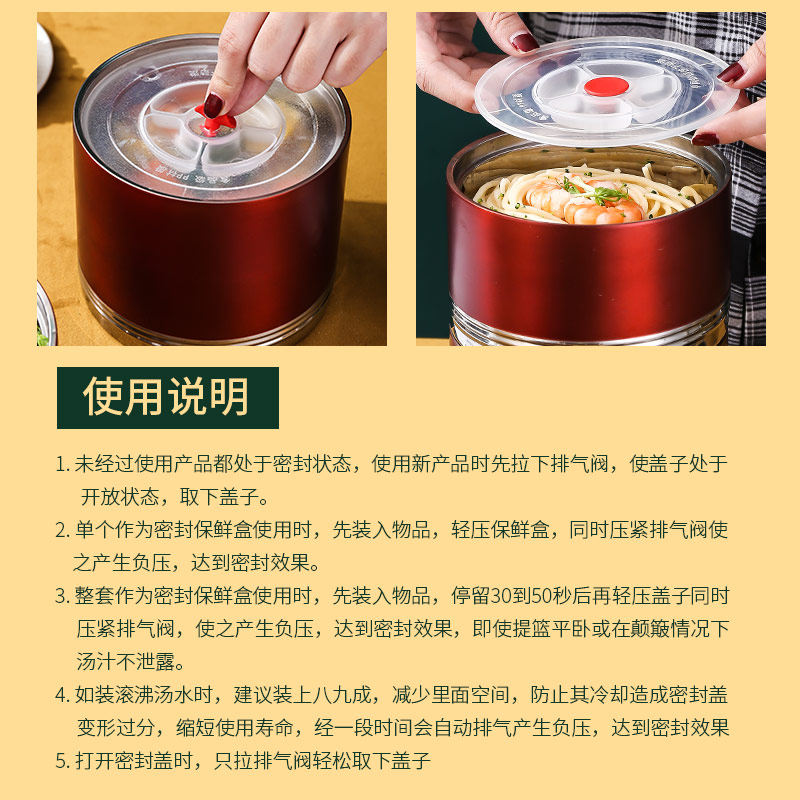 使用说明

1. 未经过使用产品都处于密封状态，使用新产品时先拉下排气阀，使盖子处于开放状态，取下盖子。
2. 单个作为密封保鲜盒使用时，先装入物品，轻压保鲜盒，同时压紧排气阀使之产生负压，达到密封效果。
3. 整套作为密封保鲜盒使用时，先装入物品，停留30到50秒后再轻压盖子同时压紧排气阀，使之产生负压，达到密封效果，即使提篮平卧或在颠簸情况下汤汁不泄露。
4. 如装滚沸汤水时，建议装上八九成，减少里面空间，防止其冷却造成密封盖变形过分，缩短使用寿命，经一段时间会自动排气产生负压，达到密封效果
5. 打开密封盖时，只拉排气阀轻松取下盖子