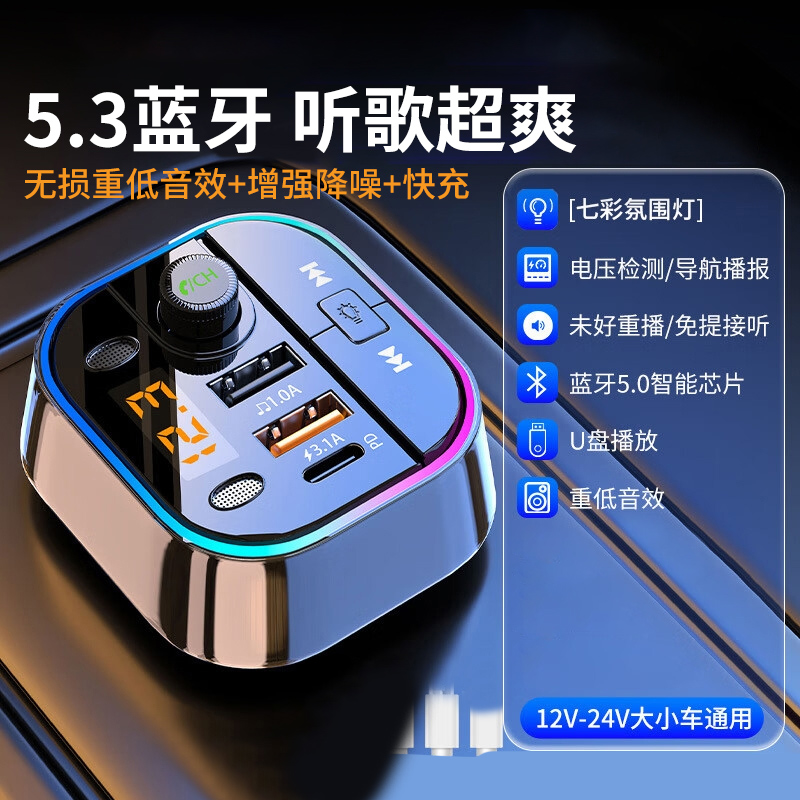 5.3蓝牙 听歌超爽

无损重低音效+增强降噪+快充

[七彩氛围灯]

电压检测/导航播报

未好重播/免提接听

蓝牙5.0智能芯片

U盘播放

重低音效

12V-24V大小车通用

/CH

1.0A

3.1A

PD