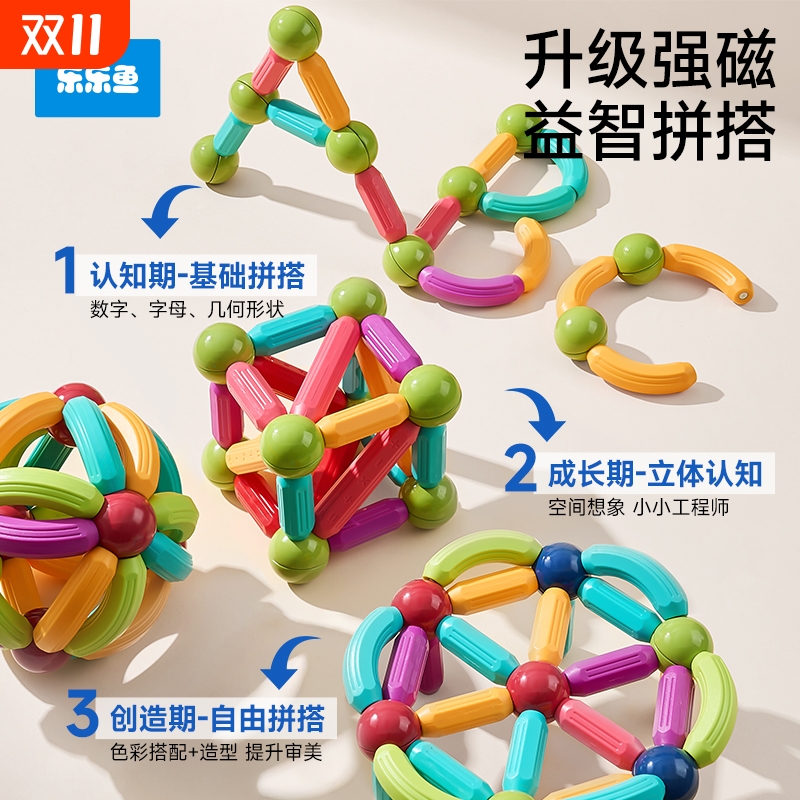 双11

乐乐鱼

升级强磁
益智拼搭

1 认知期-基础拼搭
数字、字母、几何形状

2 成长期-立体认知
空间想象 小小工程师

3 创造期-自由拼搭
色彩搭配+造型 提升审美