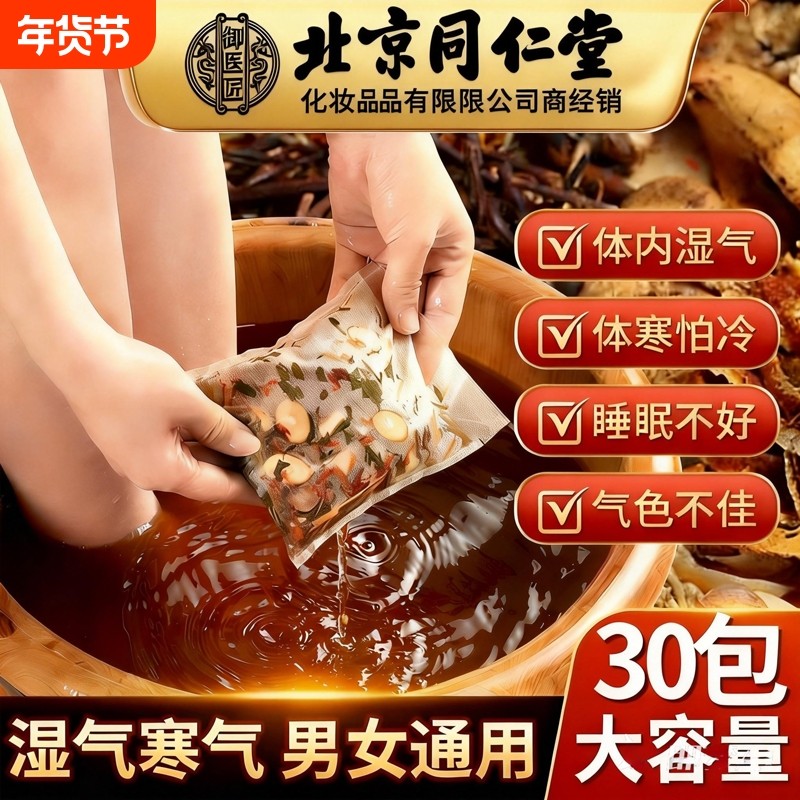 年货节

御医匠

北京同仁堂

化妆品品有限限公司商经销

体内湿气

体寒怕冷

睡眠不好

气色不佳

30包

大容量

湿气寒气 男女通用