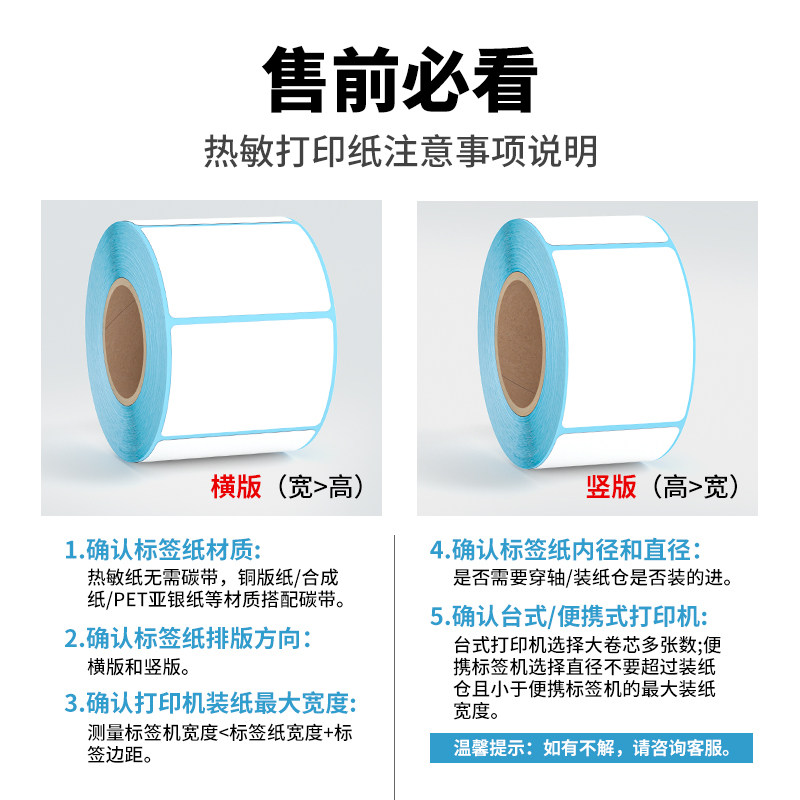 售前必看

热敏打印纸注意事项说明

横版（宽>高）

竖版（高>宽）

1.确认标签纸材质:
热敏纸无需碳带，铜版纸/合成纸/PET亚银纸等材质搭配碳带。

2.确认标签纸排版方向:
横版和竖版。

3.确认打印机装纸最大宽度:
测量标签机宽度<标签纸宽度+标签边距。

4.确认标签纸内径和直径:
是否需要穿轴/装纸仓是否装的进。

5.确认台式/便携式打印机:
台式打印机选择大卷芯多张数;便携标签机选择直径不要超过装纸仓且小于便携标签机的最大装纸宽度。

温馨提示：如有不解，请咨询客服。