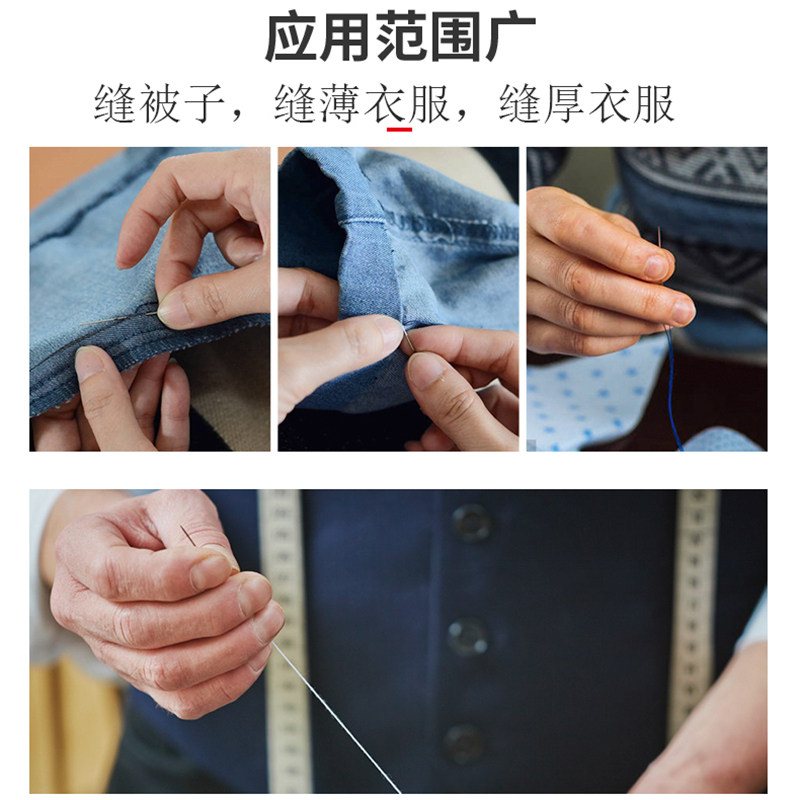 应用范围广

缝被子，缝薄衣服，缝厚衣服