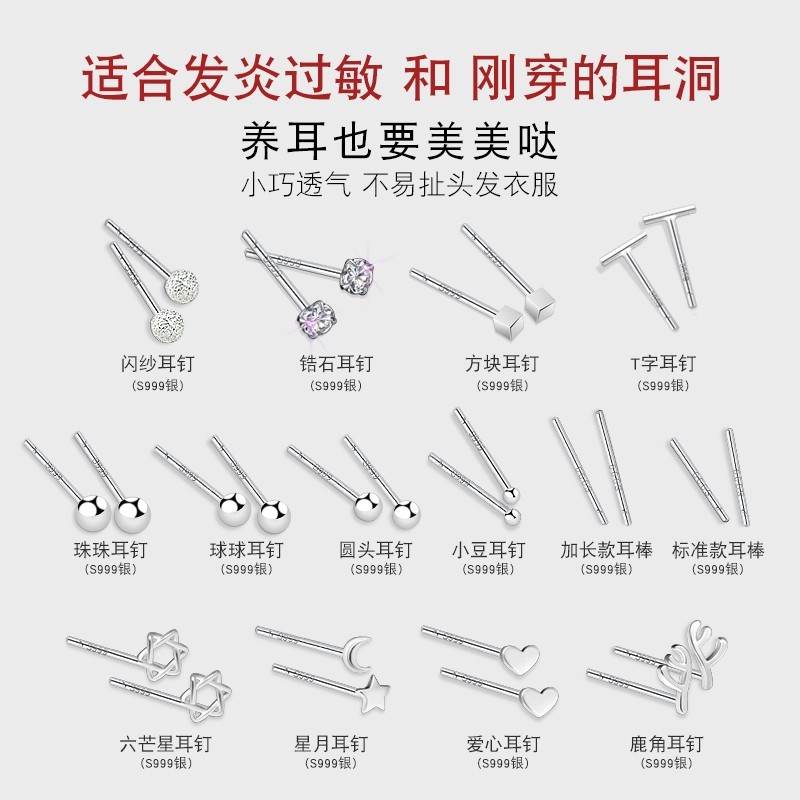 适合发炎过敏 和 刚穿的耳洞

养耳也要美美哒

小巧透气 不易扯头发衣服

闪纱耳钉
(S999银)

锆石耳钉
(S999银)

方块耳钉
(S999银)

T字耳钉
(S999银)

珠珠耳钉
(S999银)

球球耳钉
(S999银)

圆头耳钉
(S999银)

小豆耳钉
(S999银)

加长款耳棒
(S999银)

标准款耳棒
(S999银)

六芒星耳钉
(S999银)

星月耳钉
(S999银)

爱心耳钉
(S999银)

鹿角耳钉
(S999银)