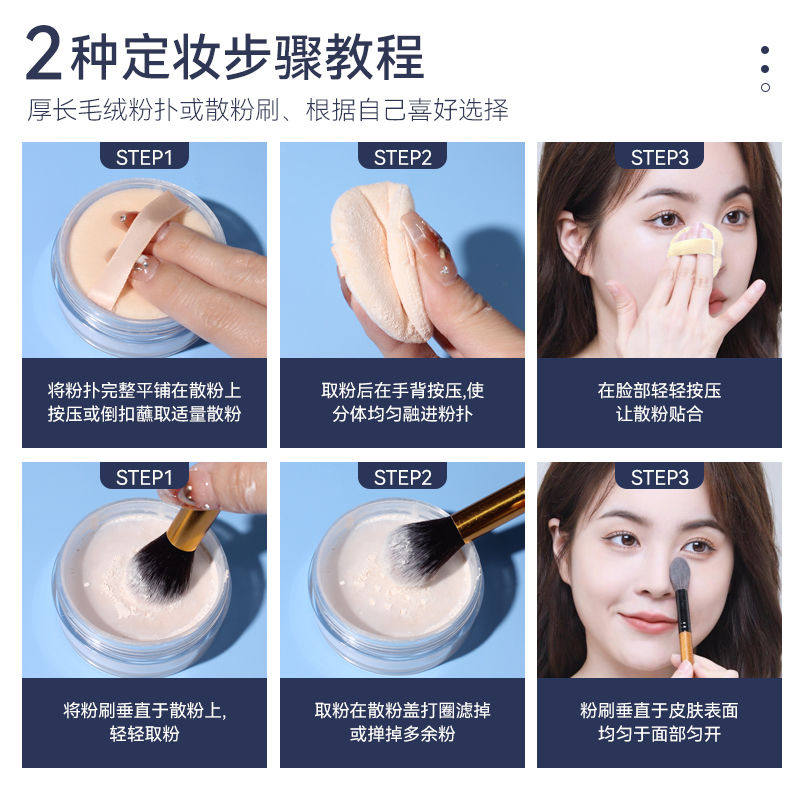 2种定妆步骤教程

厚长毛绒粉扑或散粉刷、根据自己喜好选择

STEP1

将粉扑完整平铺在散粉上
按压或倒扣蘸取适量散粉

STEP2

取粉后在手背按压,使
分体均匀融进粉扑

STEP3

在脸部轻轻按压
让散粉贴合

STEP1

将粉刷垂直于散粉上,
轻轻取粉

STEP2

取粉在散粉盖打圈滤掉
或掸掉多余粉

STEP3

粉刷垂直于皮肤表面
均匀于面部匀开