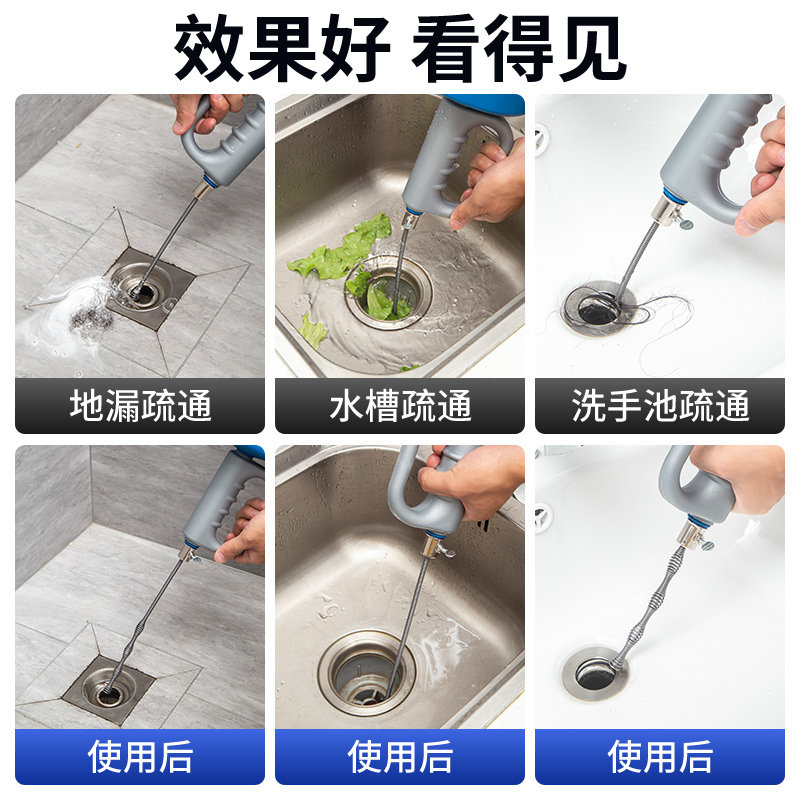 效果好 看得见

地漏疏通

水槽疏通

洗手池疏通

使用后

使用后

使用后