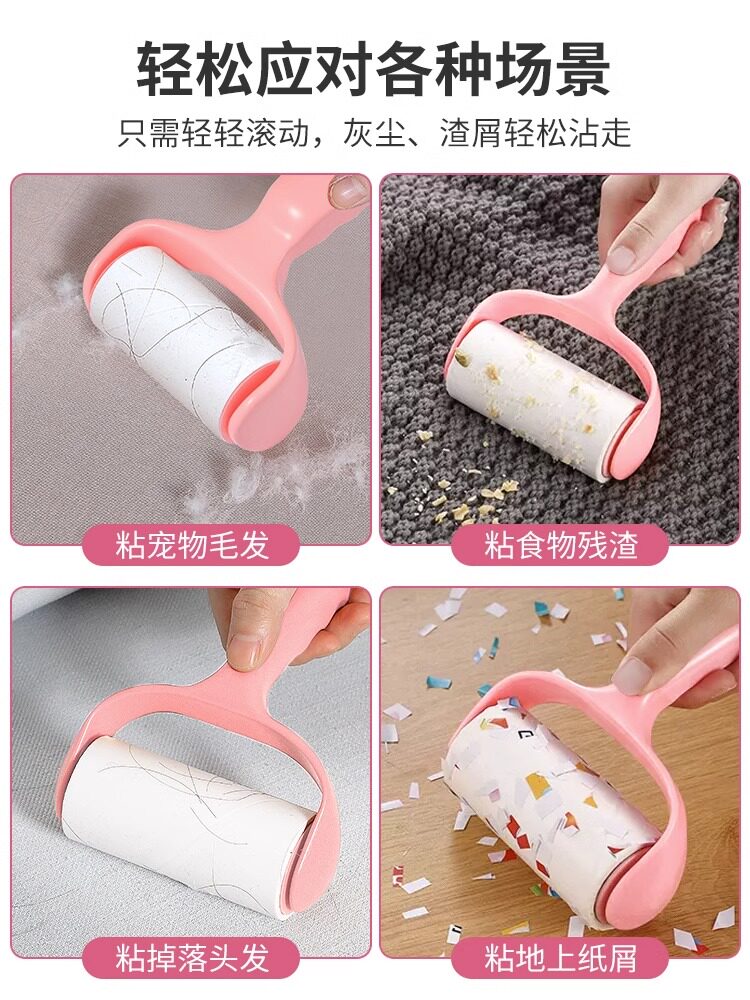 轻松应对各种场景

只需轻轻滚动，灰尘、渣屑轻松沾走

粘宠物毛发

粘食物残渣

粘掉落头发

粘地上纸屑