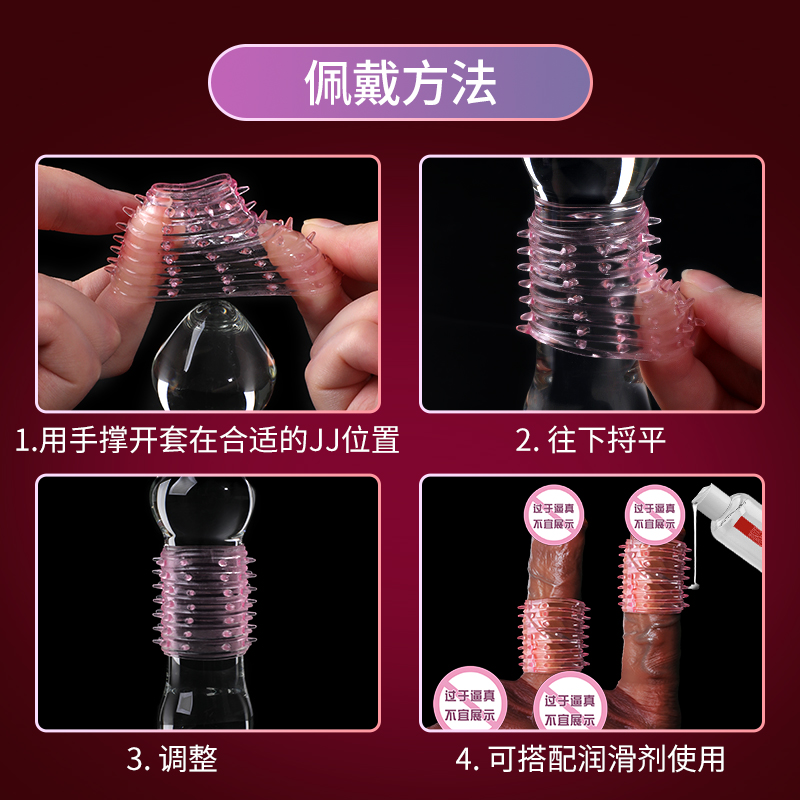 佩戴方法

1.用手撑开套在合适的JJ位置

2. 往下捋平

3. 调整

过于逼真 不宜展示

过于逼真 不宜展示

过于逼真 不宜展示

过于逼真 不宜展示

4. 可搭配润滑剂使用