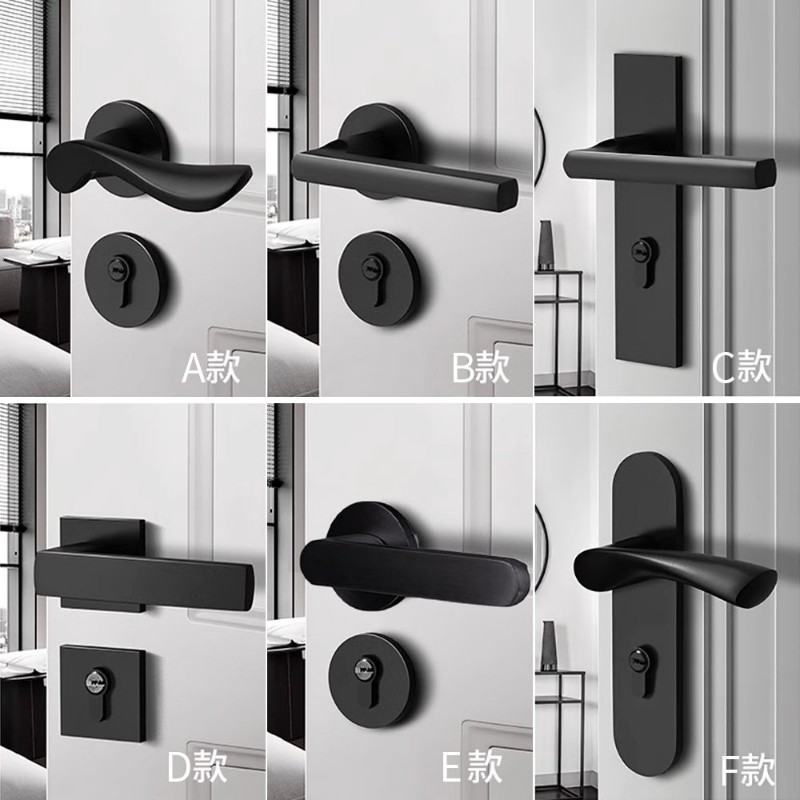 A款

B款

C款

D款

E款

F款