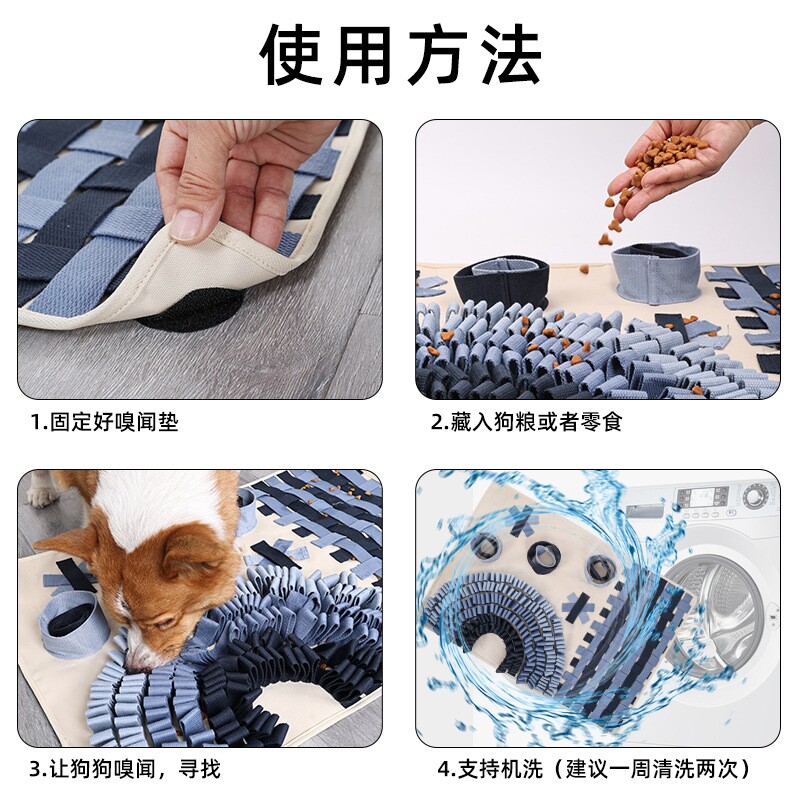 使用方法

1.固定好嗅闻垫

2.藏入狗粮或者零食

3.让狗狗嗅闻，寻找

4.支持机洗（建议一周清洗两次）