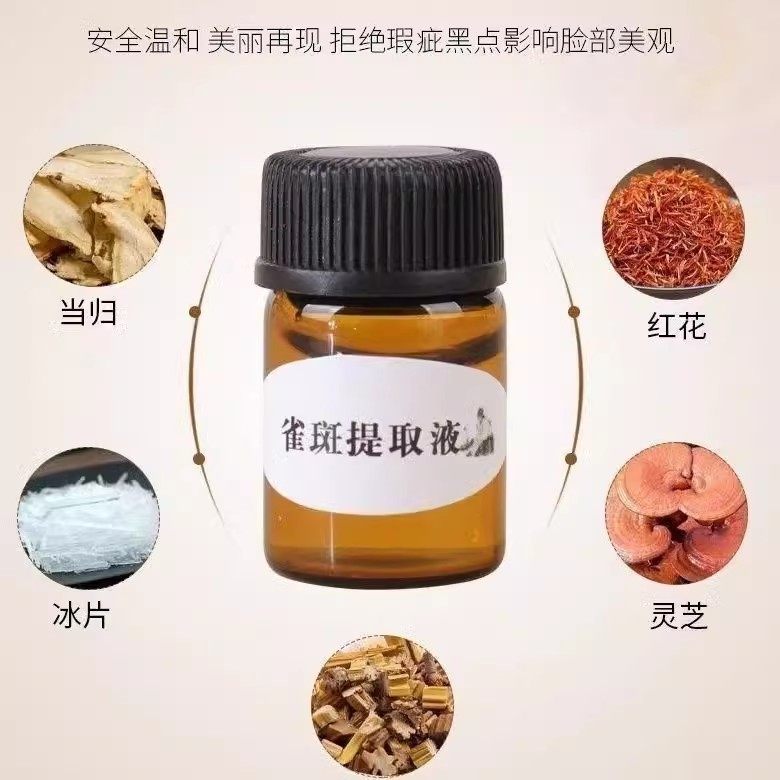 安全温和 美丽再现 拒绝瑕疵黑点影响脸部美观

当归

红花

雀斑提取液

冰片

灵芝