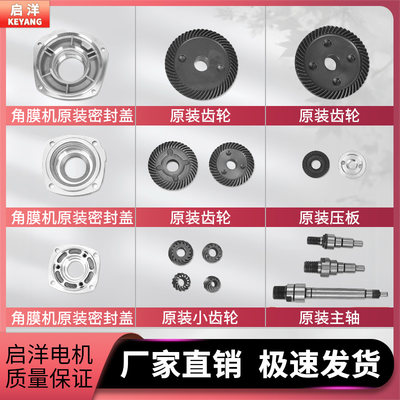 启洋
KEYANG

角膜机原装密封盖

原装齿轮

原装齿轮

角膜机原装密封盖

原装齿轮

原装压板

角膜机原装密封盖

原装小齿轮

原装主轴

启洋电机
质量保证

厂家直销 极速发货