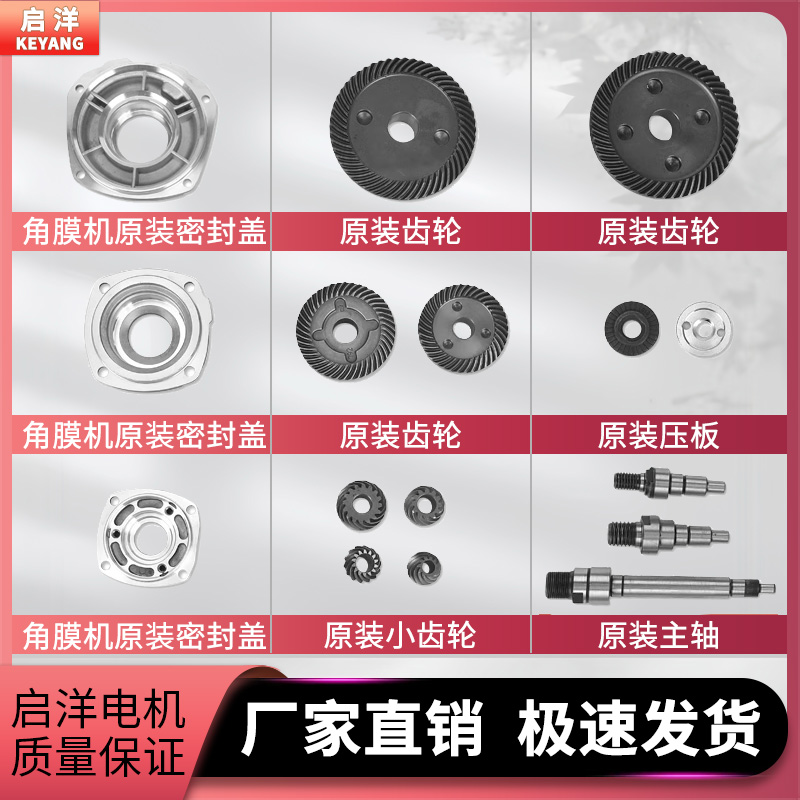 启洋
KEYANG

角膜机原装密封盖

原装齿轮

原装齿轮

角膜机原装密封盖

原装齿轮

原装压板

角膜机原装密封盖

原装小齿轮

原装主轴

启洋电机
质量保证

厂家直销 极速发货