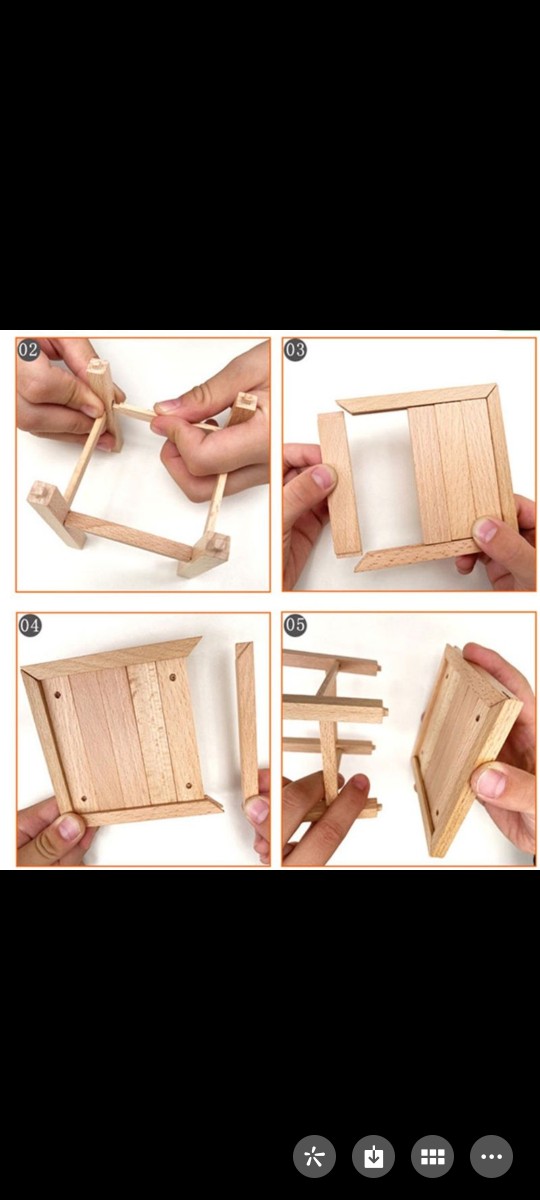 02

03

04

05