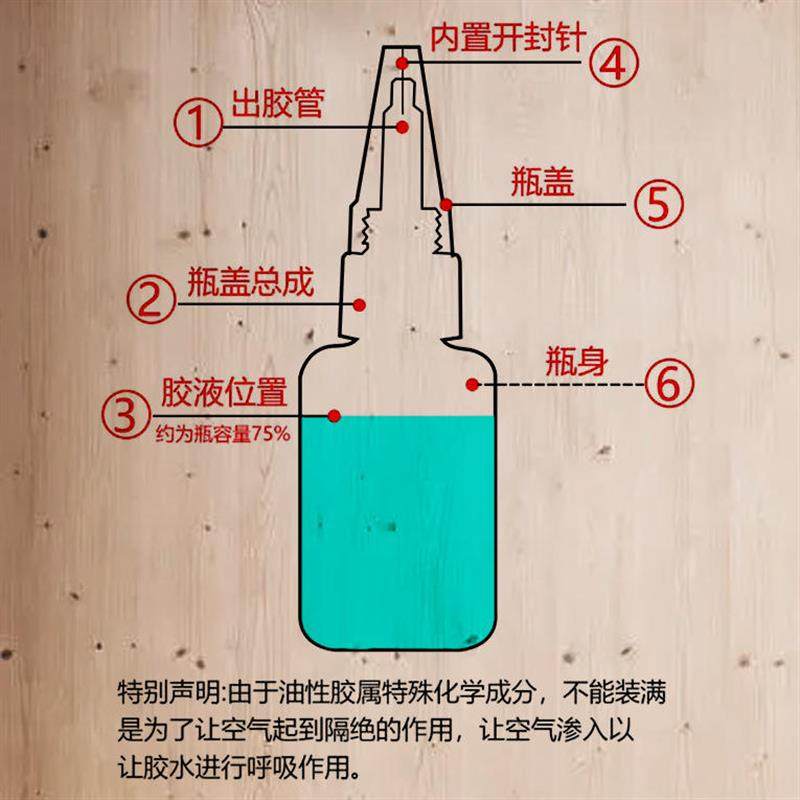 内置开封针 ④

① 出胶管

瓶盖 ⑤

② 瓶盖总成

瓶身 ⑥

③ 胶液位置
约为瓶容量75%

特别声明:由于油性胶属特殊化学成分，不能装满是为了让空气起到隔绝的作用，让空气渗入以让胶水进行呼吸作用。