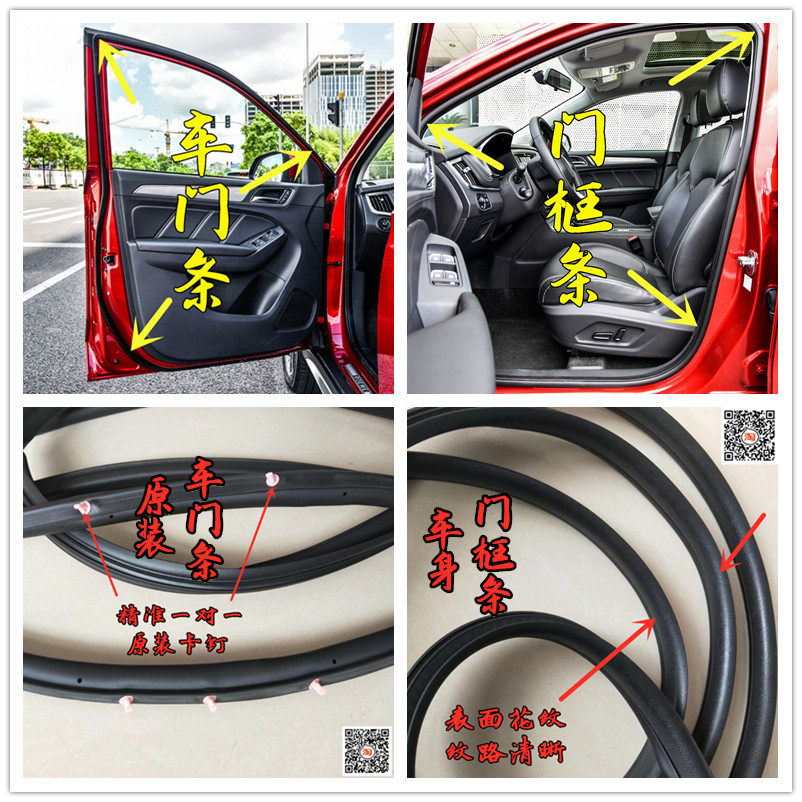 车门条

门框条

原装
车门条

精准一对一
原装卡钉

车身
门框条

表面花纹
纹路清晰