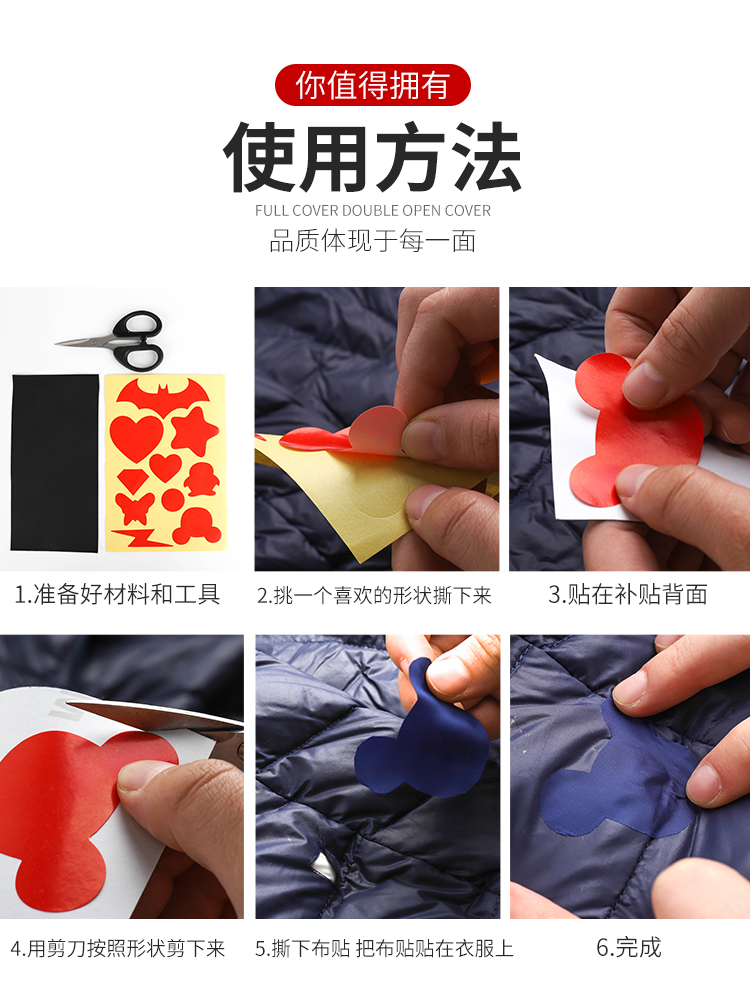 你值得拥有

使用方法

FULL COVER DOUBLE OPEN COVER

品质体现于每一面

1.准备好材料和工具

2.挑一个喜欢的形状撕下来

3.贴在补贴背面

4.用剪刀按照形状剪下来

5.撕下布贴 把布贴贴在衣服上

6.完成