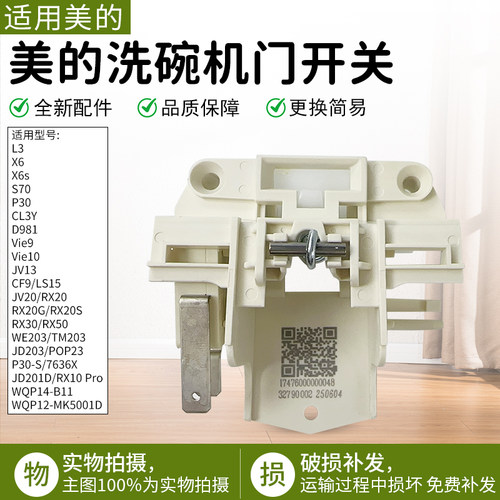 适用美的

美的洗碗机门开关

全新配件 品质保障 更换简易

适用型号:
L3
X6
X6s
S70
P30
CL3Y
D981
Vie9
Vie10
JV13
CF9/LS15
JV20/RX20
RX20G/RX20S
RX30/RX50
WE203/TM203
JD203/POP23
P30-S/7636X
JD201D/RX10 Pro
WQP14-B11
WQP12-MK5001D

17476000000048
32790002 250604

物 实物拍摄,
主图100%为实物拍摄

损 破损补发,
运输过程中损坏 免费补发