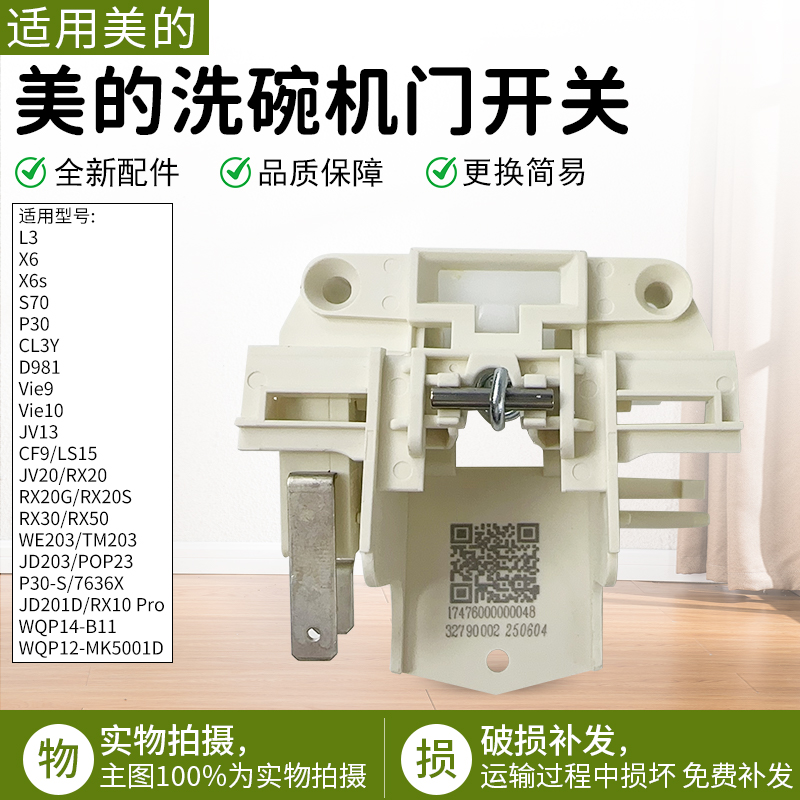 适用美的

美的洗碗机门开关

全新配件 品质保障 更换简易

适用型号:
L3
X6
X6s
S70
P30
CL3Y
D981
Vie9
Vie10
JV13
CF9/LS15
JV20/RX20
RX20G/RX20S
RX30/RX50
WE203/TM203
JD203/POP23
P30-S/7636X
JD201D/RX10 Pro
WQP14-B11
WQP12-MK5001D

17476000000048
32790002 250604

物 实物拍摄,
主图100%为实物拍摄

损 破损补发,
运输过程中损坏 免费补发