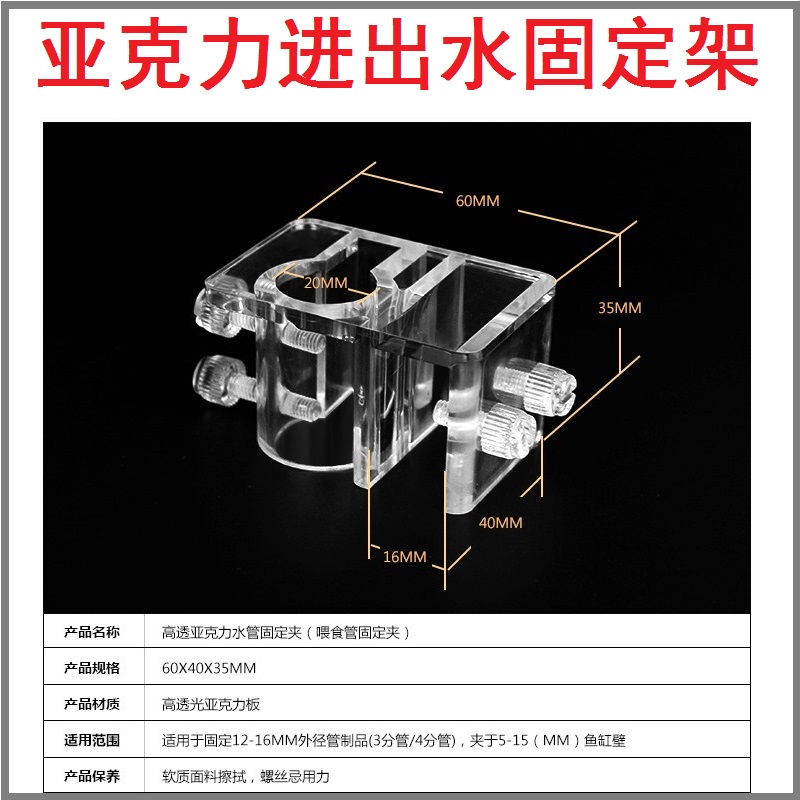 亚克力进出水固定架

60MM
20MM
35MM
40MM
16MM

| 产品名称 | 高透亚克力水管固定夹（喂食管固定夹） |
|---|---|
| 产品规格 | 60X40X35MM |
| 产品材质 | 高透光亚克力板 |
| 适用范围 | 适用于固定12-16MM外径管制品(3分管/4分管)，夹于5-15（MM）鱼缸壁 |
| 产品保养 | 软质面料擦拭，螺丝忌用力 |