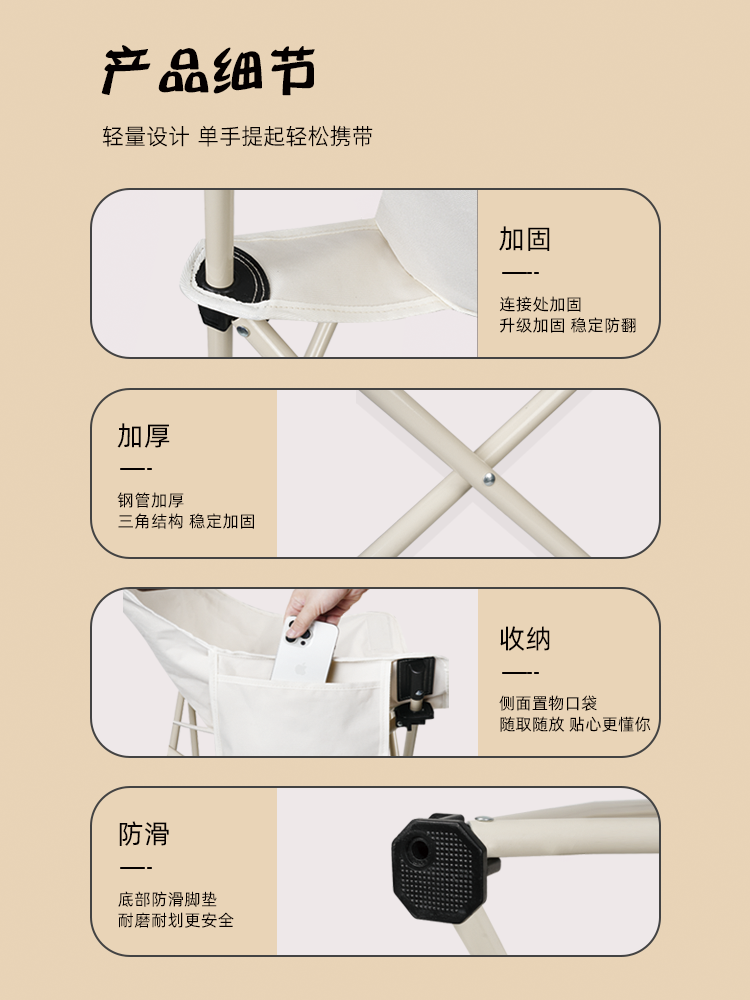 产品细节

轻量设计 单手提起轻松携带

加固

连接处加固
升级加固 稳定防翻

加厚

钢管加厚
三角结构 稳定加固

收纳

侧面置物口袋
随取随放 贴心更懂你

防滑

底部防滑脚垫
耐磨耐划更安全