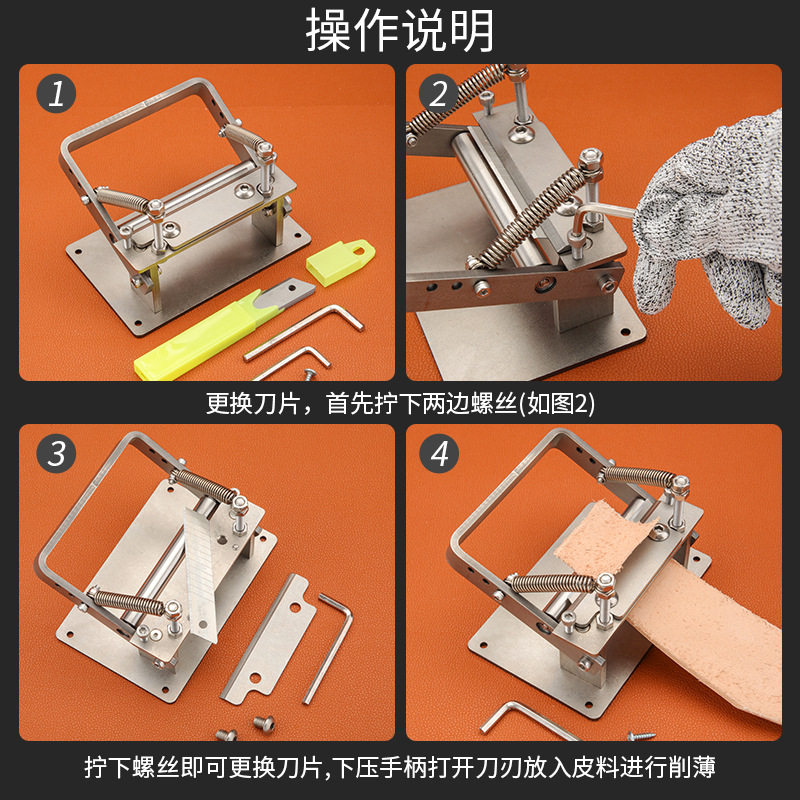 操作说明

1

2

更换刀片，首先拧下两边螺丝(如图2)

3

4

拧下螺丝即可更换刀片,下压手柄打开刀刃放入皮料进行削薄